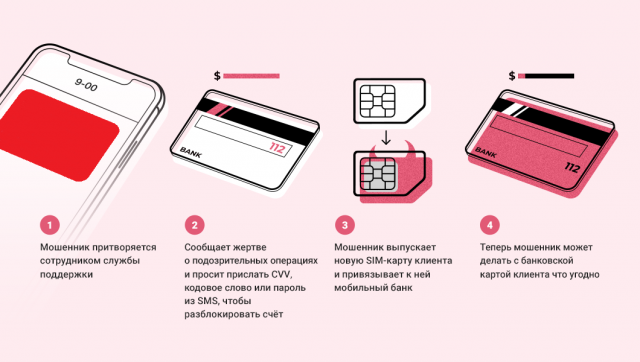 9-00

$

BANK

112

$

BANK

112

1

Мошенник притворяется сотрудником службы поддержки

2

Сообщает жертве о подозрительных операциях и просит прислать CVV, кодовое слово или пароль из SMS, чтобы разблокировать счёт

3

Мошенник выпускает новую SIM-карту клиента и привязывает к ней мобильный банк

4

Теперь мошенник может делать с банковской картой клиента что угодно